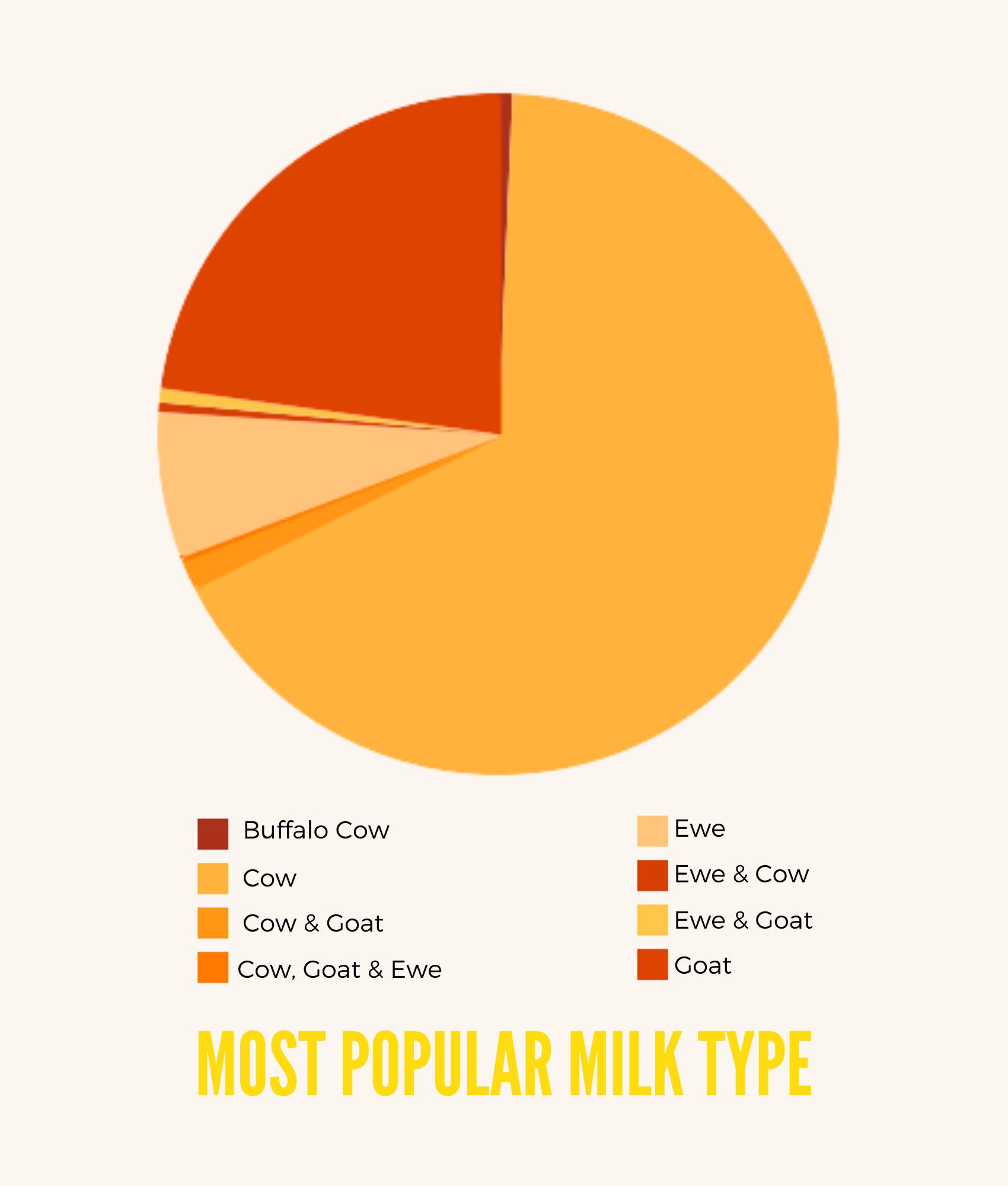 Buffalo Cow
Cow
Cow & Goat
Cow, Goat & Ewe

Ewe
Ewe & Cow
Ewe & Goat
Goat

MOST POPULAR MILK TYPE